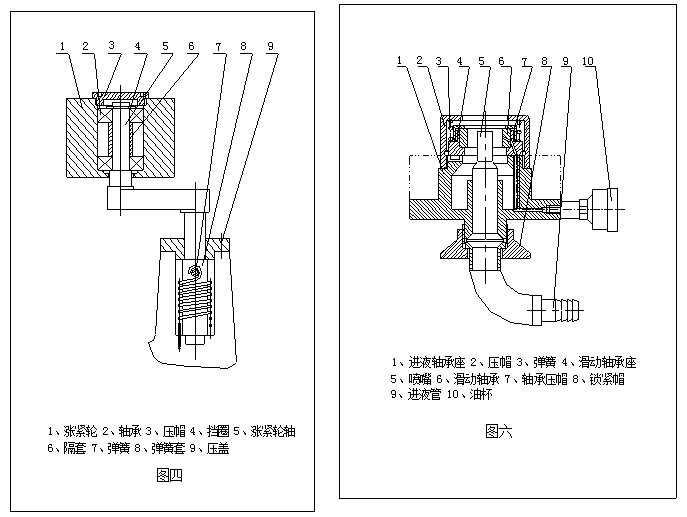 1 2 3 4 5 6 7 8 9

1、张紧轮 2、轴承 3、压帽 4、挡圈 5、张紧轮轴 6、隔套 7、弹簧 8、弹簧套 9、压盖

图四

1 2 3 4 5 6 7 8 9 10

1、进液轴承座 2、压帽 3、弹簧 4、滑动轴承座 5、喷嘴 6、滑动轴承 7、轴承压帽 8、锁紧帽 9、进液管 10、油杯

图六