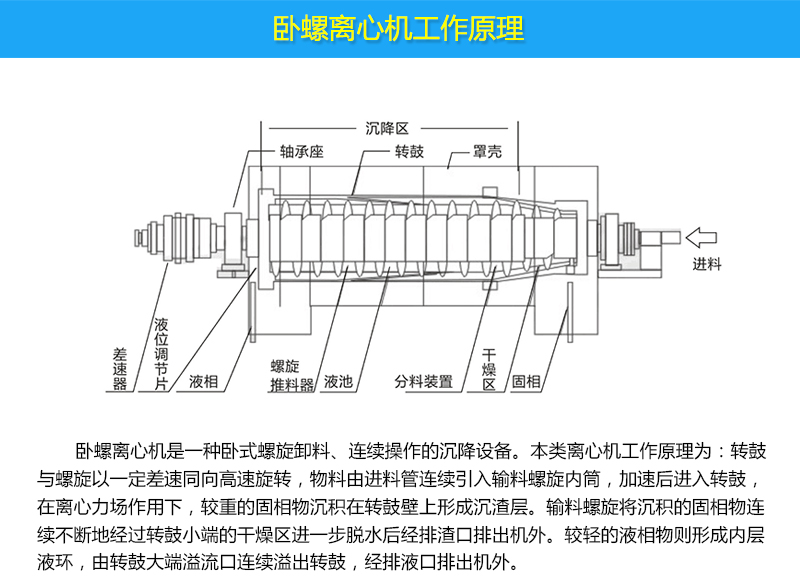 卧螺离心机工作原理

沉降区
轴承座
转鼓
罩壳
进料
差速器
液位调节片
液相
螺旋推料器
液池
分料装置
干燥区
固相

卧螺离心机是一种卧式螺旋卸料、连续操作的沉降设备。本类离心机工作原理为：转鼓与螺旋以一定差速同向高速旋转，物料由进料管连续引入输料螺旋内筒，加速后进入转鼓，在离心力场作用下，较重的固相物沉积在转鼓壁上形成沉渣层。输料螺旋将沉积的固相物连续不断地经过转鼓小端的干燥区进一步脱水后经排渣口排出机外。较轻的液相物则形成内层液环，由转鼓大端溢流口连续溢出转鼓，经排液口排出机外。